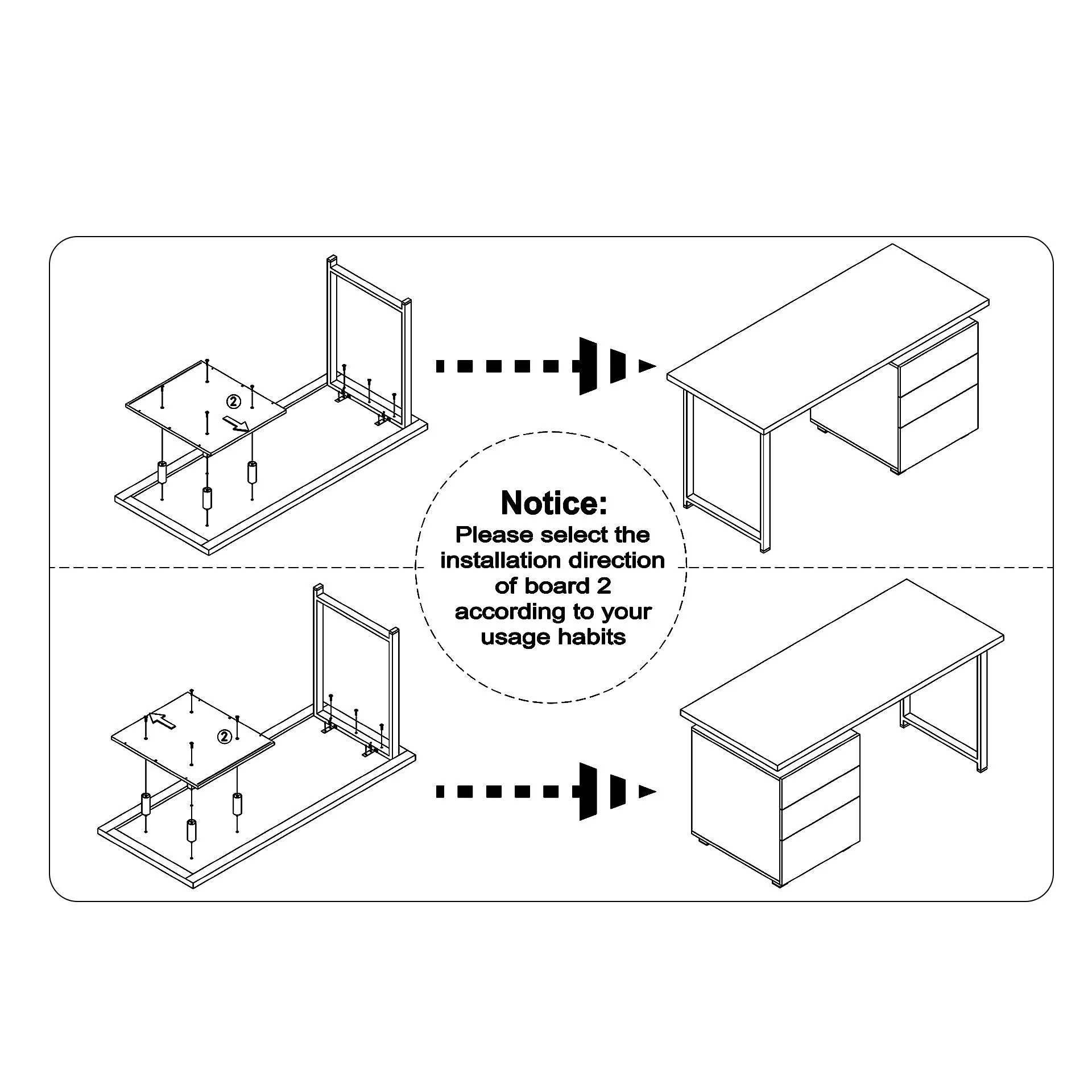 ②

Notice:
Please select the installation direction of board 2 according to your usage habits

②